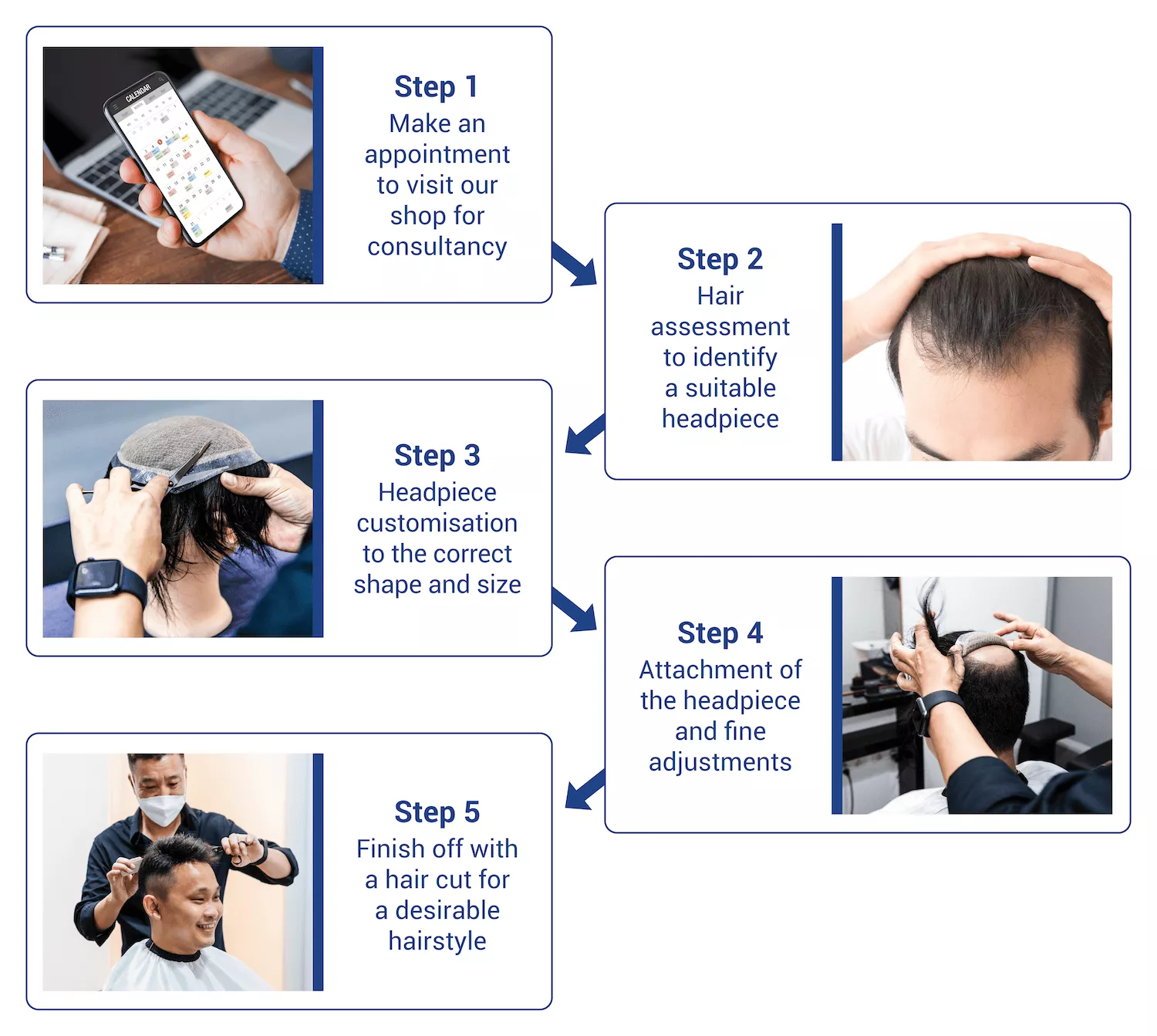 CALENDAR

Step 1
Make an appointment to visit our shop for consultancy

Step 2
Hair assessment to identify a suitable headpiece

Step 3
Headpiece customisation to the correct shape and size

Step 4
Attachment of the headpiece and fine adjustments

Step 5
Finish off with a hair cut for a desirable hairstyle